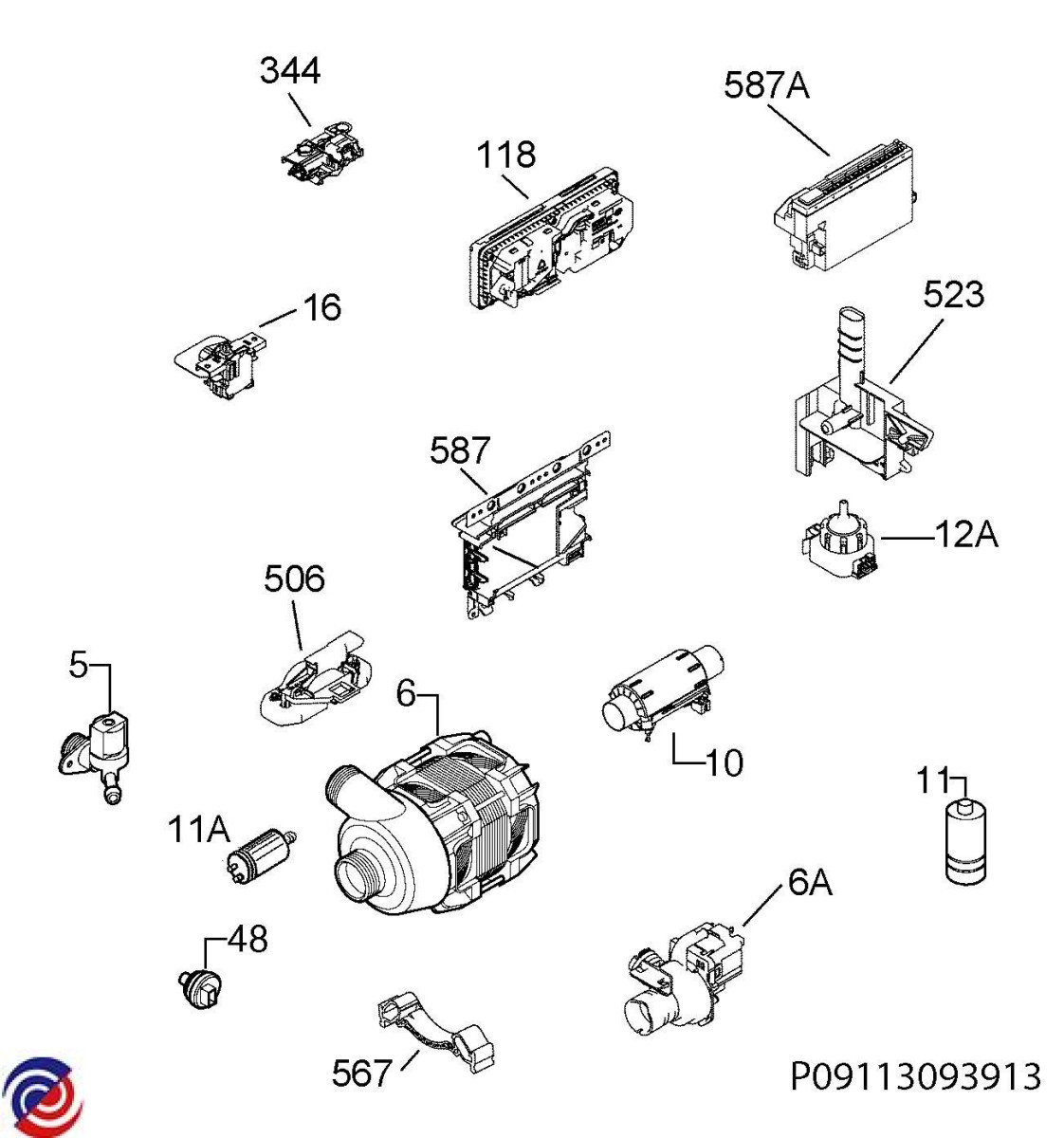 344
587A
118
16
523
587
12A
506
5
6
10
11
11A
6A
48
567
P09113093913